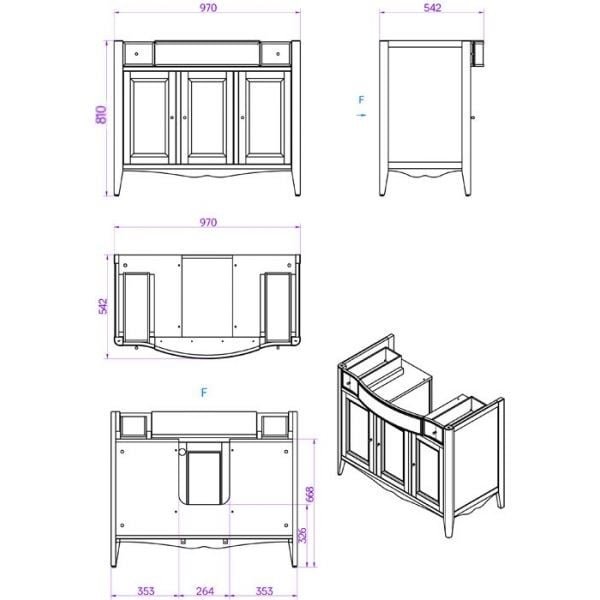 970

542

810

F

970

542

F

668

326

353

264

353