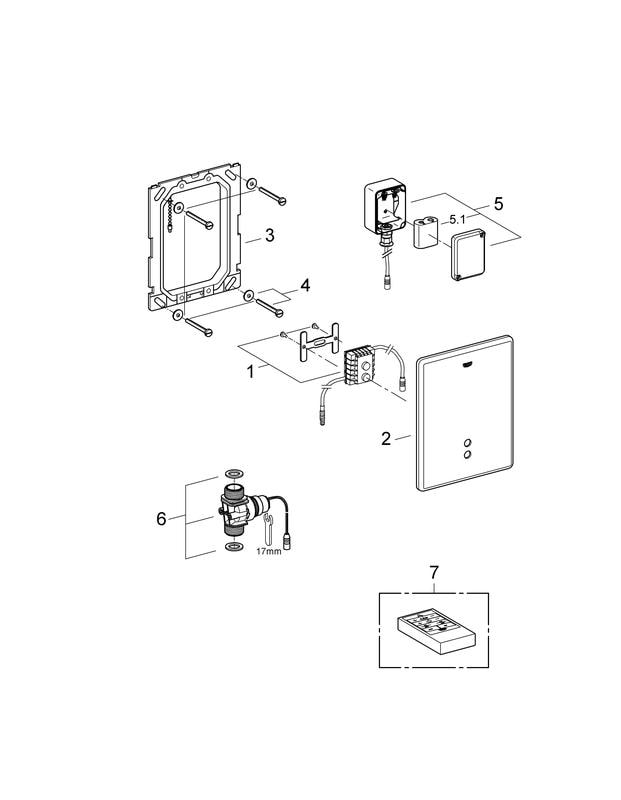 3
5
5.1
4
1
2
6
17mm
7