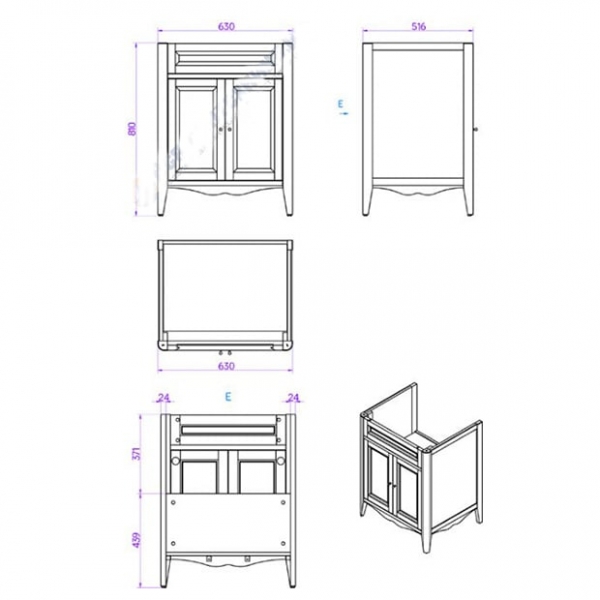 630
516
810
E
630
24
E
24
371
439