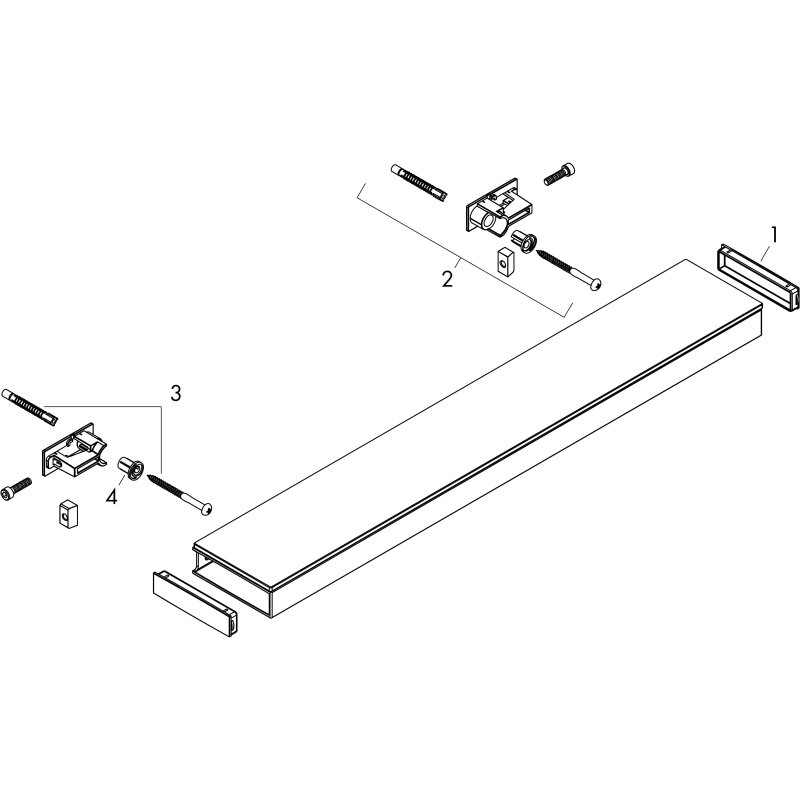 1
2
3
4