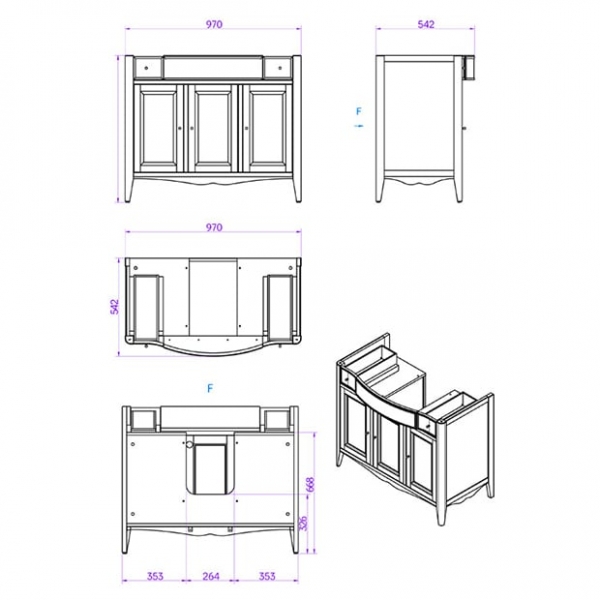 970

542

F

970

542

F

668

326

353

264

353