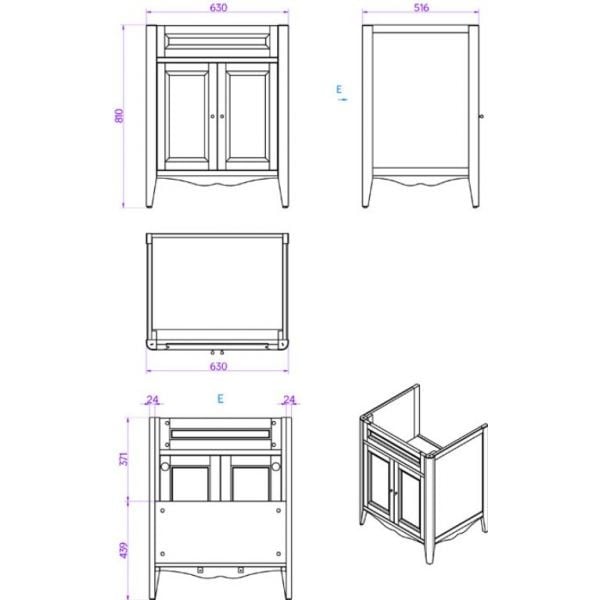 630

516

810

E

630

24

E

24

371

439