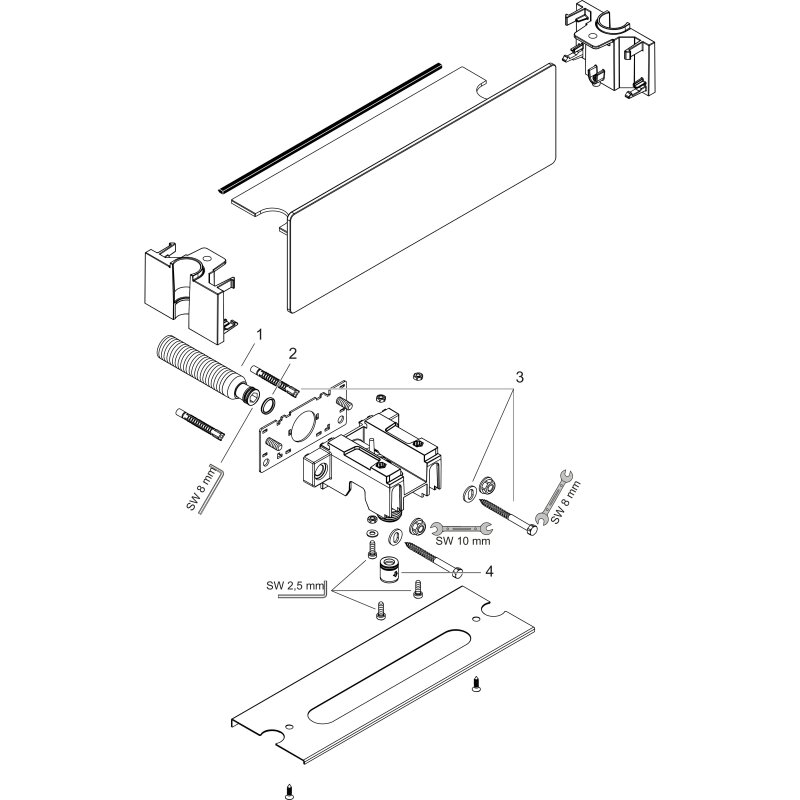 1
2
3
SW 8 mm
SW 8 mm
SW 10 mm
4
SW 2,5 mm