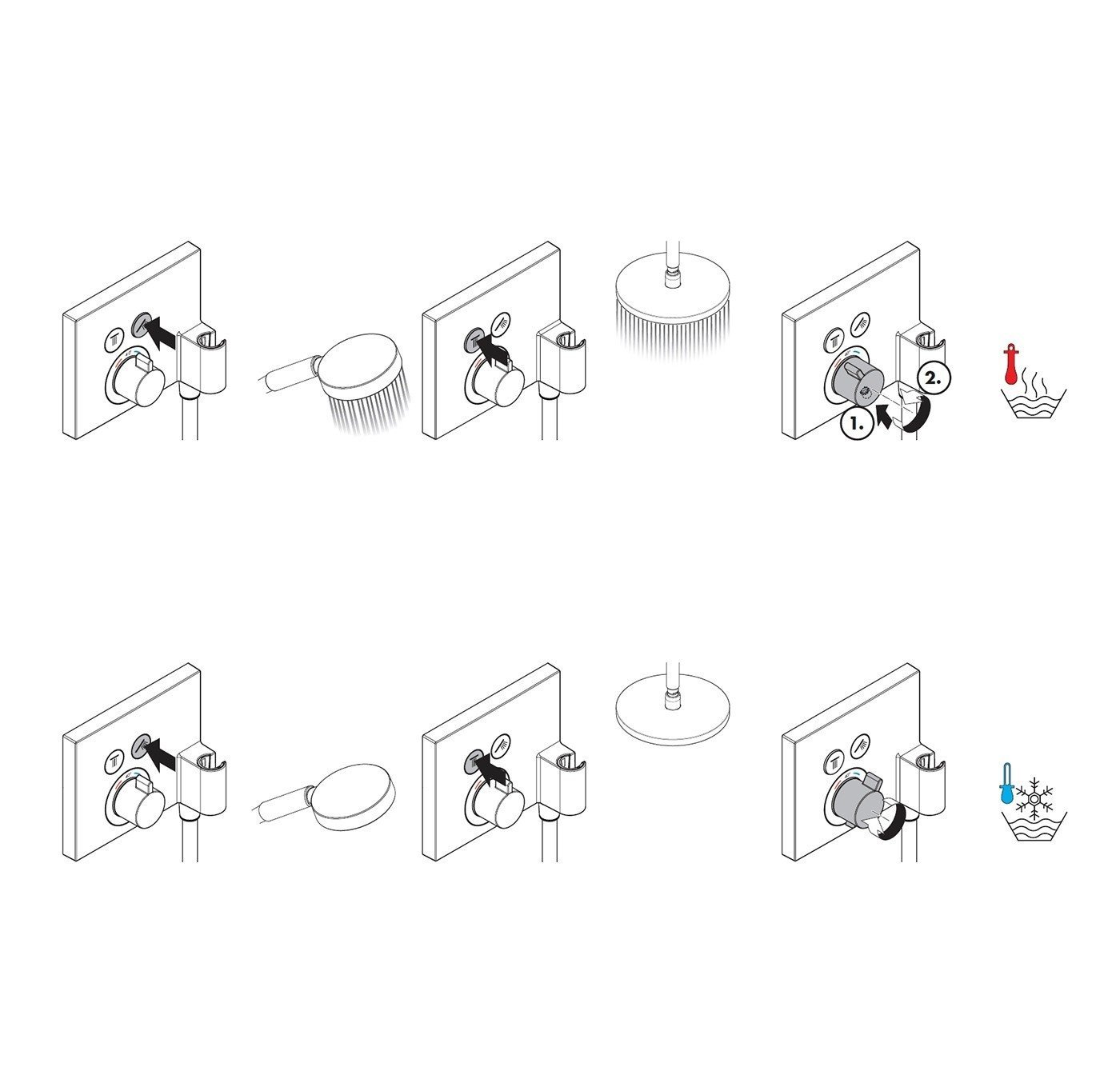 2.

1.