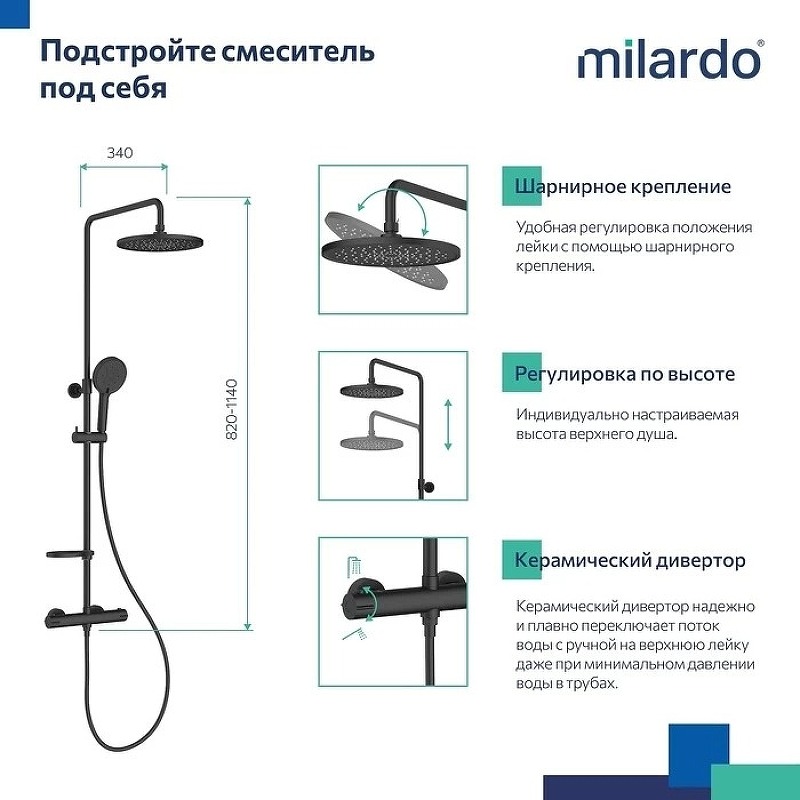 Подстройте смеситель под себя

milardo®

340

820-1140

Шарнирное крепление

Удобная регулировка положения лейки с помощью шарнирного крепления.

Регулировка по высоте

Индивидуально настраиваемая высота верхнего душа.

Керамический дивертор

Керамический дивертор надежно и плавно переключает поток воды с ручной на верхнюю лейку даже при минимальном давлении воды в трубах.