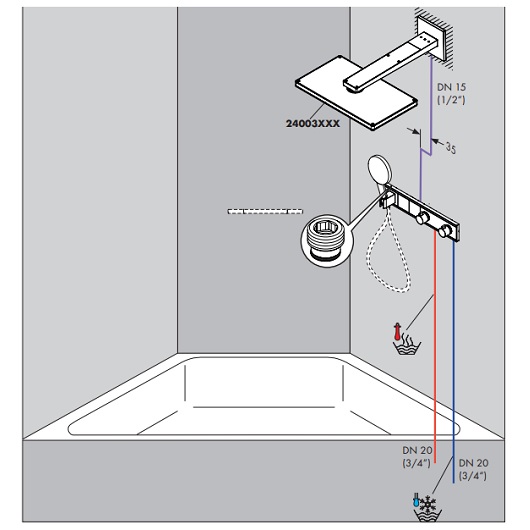 DN 15
(1/2")

24003XXX

35

DN 20
(3/4")

DN 20
(3/4")