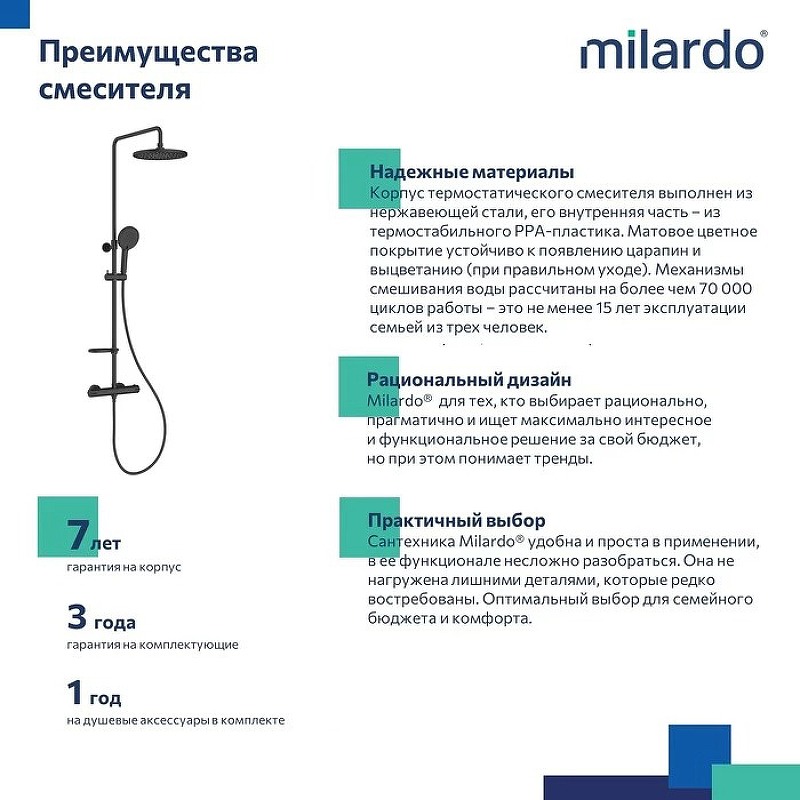 Преимущества смесителя

milardo®

Надежные материалы
Корпус термостатического смесителя выполнен из нержавеющей стали, его внутренняя часть – из термостабильного PPA-пластика. Матовое цветное покрытие устойчиво к появлению царапин и выцветанию (при правильном уходе). Механизмы смешивания воды рассчитаны на более чем 70 000 циклов работы – это не менее 15 лет эксплуатации семьей из трех человек.

Рациональный дизайн
Milardo® для тех, кто выбирает рационально, прагматично и ищет максимально интересное и функциональное решение за свой бюджет, но при этом понимает тренды.

Практичный выбор
Сантехника Milardo® удобна и проста в применении, в ее функционале несложно разобраться. Она не нагружена лишними деталями, которые редко востребованы. Оптимальный выбор для семейного бюджета и комфорта.

7 лет
гарантия на корпус

3 года
гарантия на комплектующие

1 год
на душевые аксессуары в комплекте