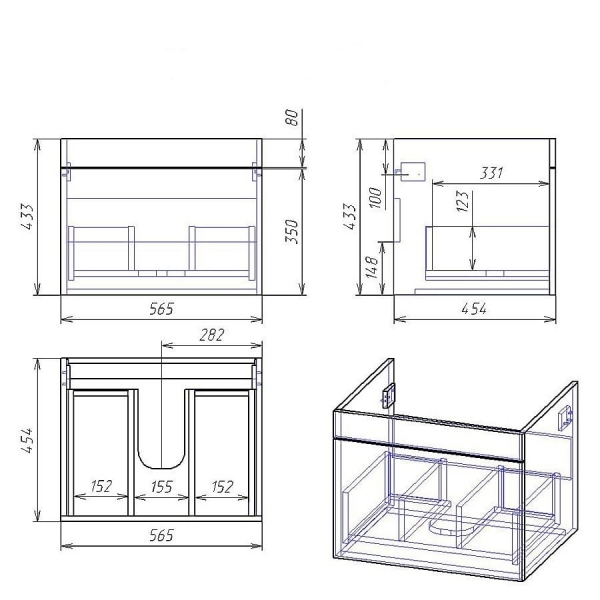 80
433
350
565
433
100
148
331
123
454
282
454
152
155
152
565