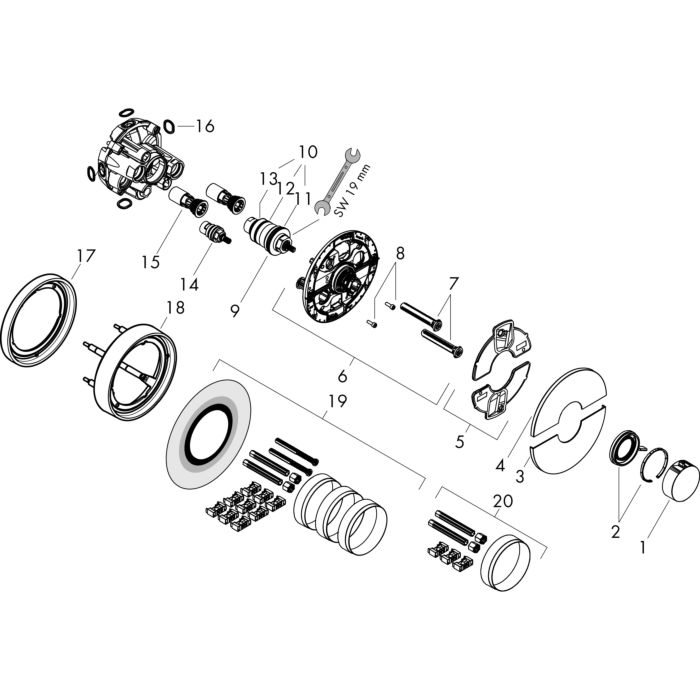 16
10
13
12
11
SW 19 mm
15
14
9
17
18
8
7
6
19
5
4
3
20
2
1