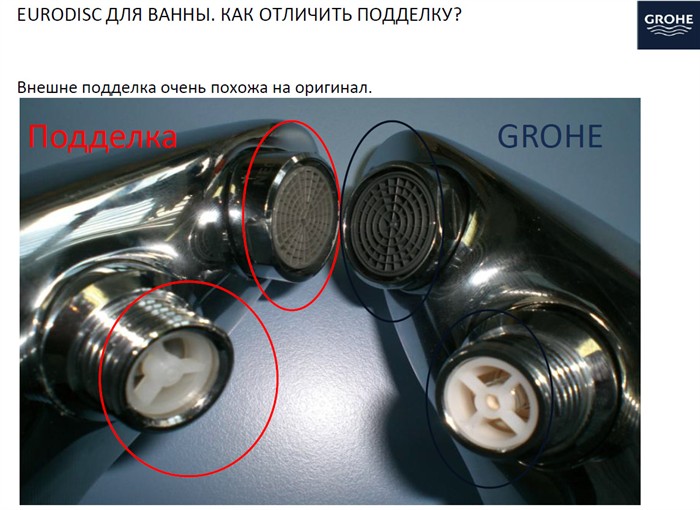 EURODISC ДЛЯ ВАННЫ. КАК ОТЛИЧИТЬ ПОДДЕЛКУ?

GROHE

Внешне подделка очень похожа на оригинал.

Подделка

GROHE