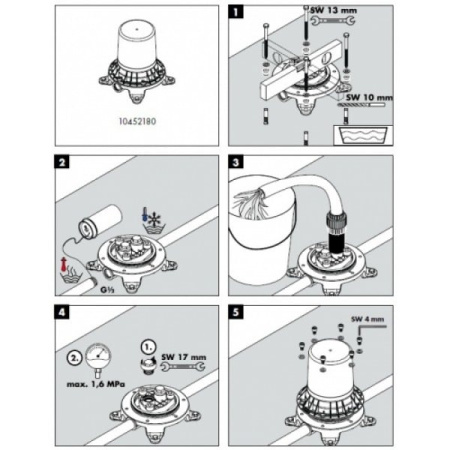 10452180

1

SW 13 mm

SW 10 mm

2

G½

3

4

2.

max. 1,6 MPa

1.

SW 17 mm

5

SW 4 mm