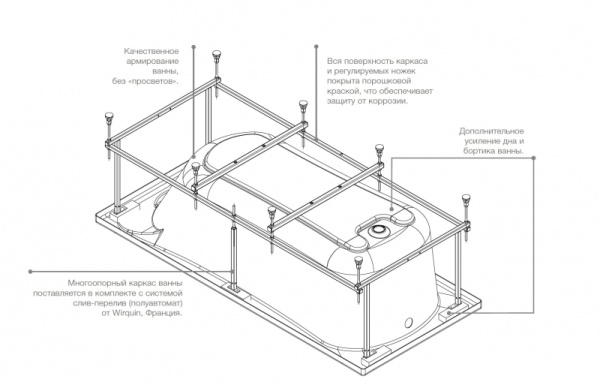 Качественное армирование ванны, без «просветов».

Вся поверхность каркаса и регулируемых ножек покрыта порошковой краской, что обеспечивает защиту от коррозии.

Дополнительное усиление дна и бортика ванны.

Многоопорный каркас ванны поставляется в комплекте с системой слив-перелив (полуавтомат) от Wirquin, Франция.