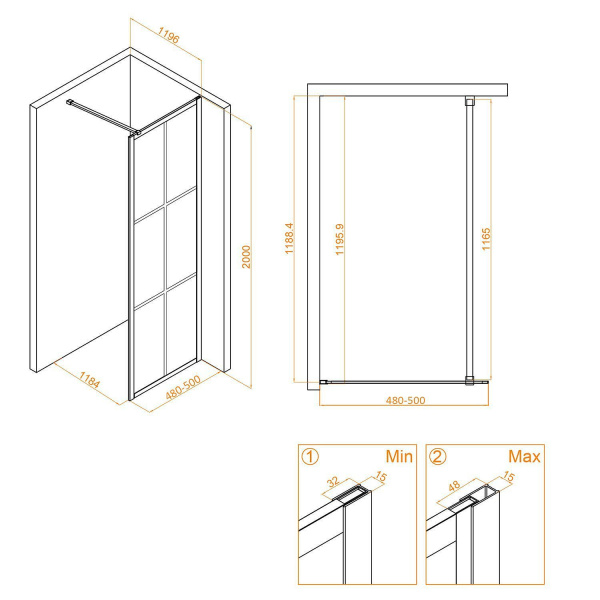 1196

2000

1184

480-500

1188.4

1195.9

1165

480-500

① Min

32

15

② Max

48

15