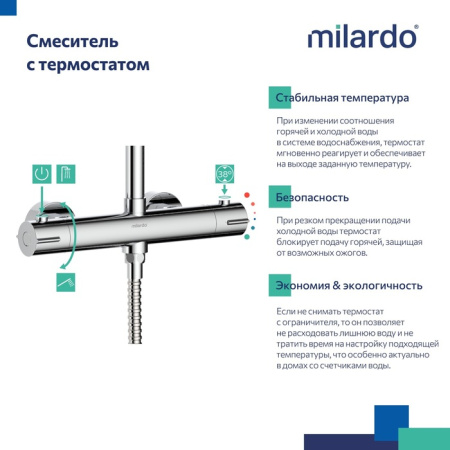 Смеситель с термостатом

milardo®

38°

milardo

Стабильная температура

При изменении соотношения горячей и холодной воды в системе водоснабжения, термостат мгновенно реагирует и обеспечивает на выходе заданную температуру.

Безопасность

При резком прекращении подачи холодной воды термостат блокирует подачу горячей, защищая от возможных ожогов.

Экономия & экологичность

Если не снимать термостат с ограничителя, то он позволяет не расходовать лишнюю воду и не тратить время на настройку подходящей температуры, что особенно актуально в домах со счетчиками воды.