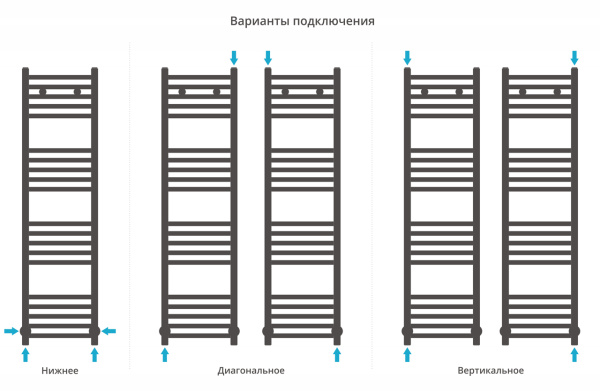 Варианты подключения

Нижнее

Диагональное

Вертикальное