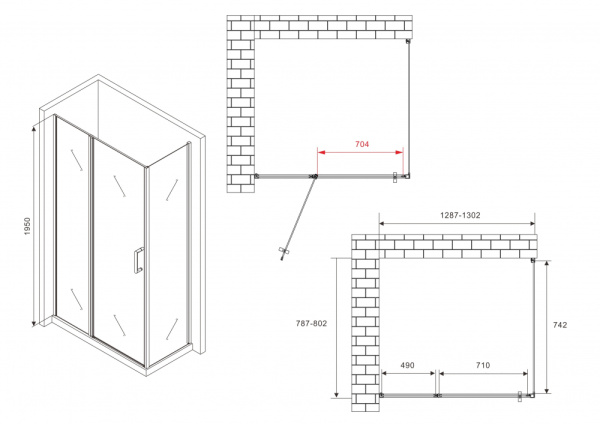 1950

704

1287-1302

787-802

742

490

710