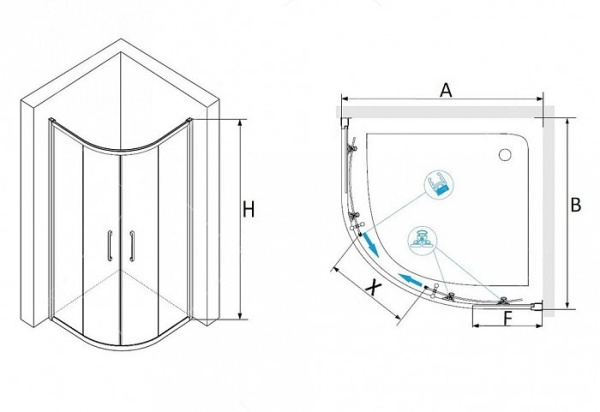 H

A

B

X

F