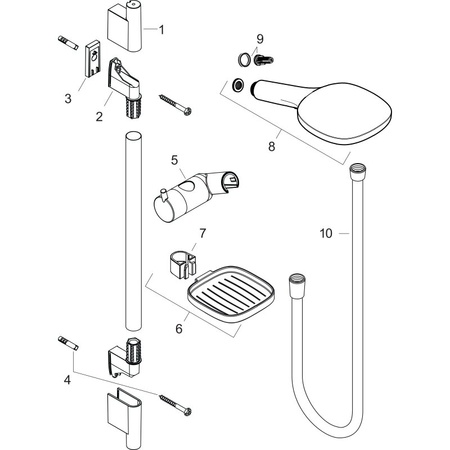 1
9
3
2
8
5
7
10
6
4