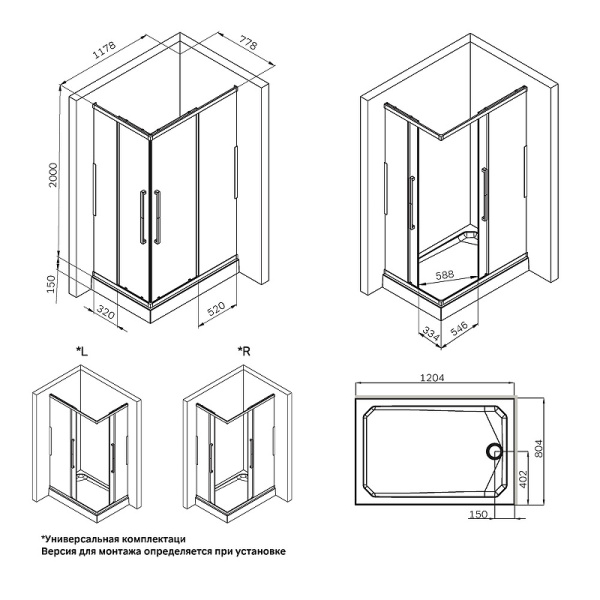 1178
778
2000
150
320
520
588
334
546
*L
*R
1204
804
402
150
*Универсальная комплектаци
Версия для монтажа определяется при установке