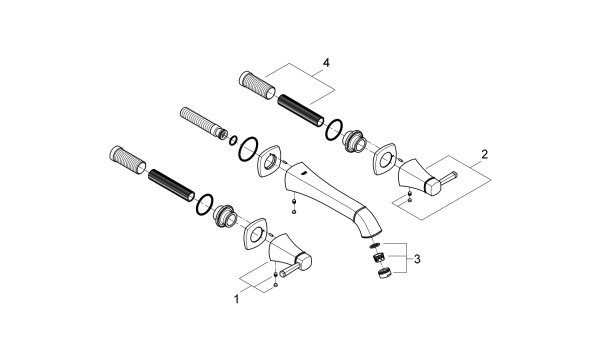 4
2
3
1