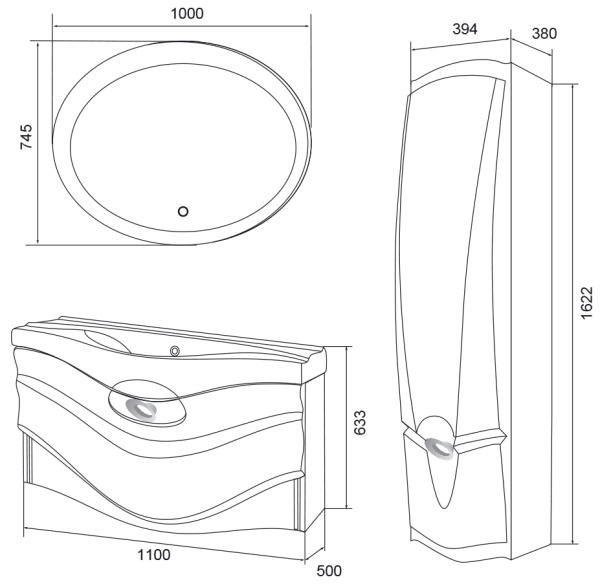 1000
745
394
380
1622
633
1100
500