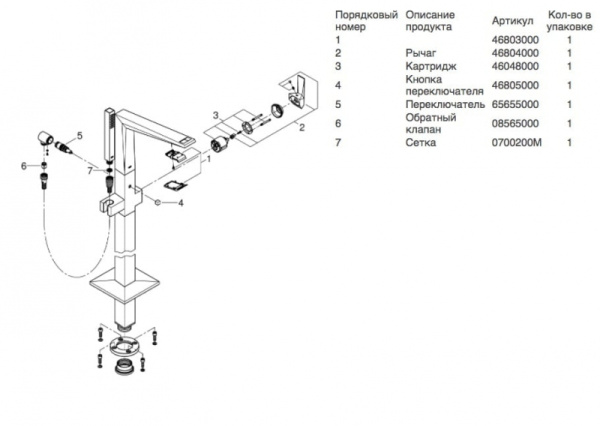 | Порядковый номер | Описание продукта | Артикул | Кол-во в упаковке |
|---|---|---|---|
| 1 | | 46803000 | 1 |
| 2 | Рычаг | 46804000 | 1 |
| 3 | Картридж | 46048000 | 1 |
| 4 | Кнопка переключателя | 46805000 | 1 |
| 5 | Переключатель | 65655000 | 1 |
| 6 | Обратный клапан | 08565000 | 1 |
| 7 | Сетка | 0700200M | 1 |

3
2
5
1
6
7
4