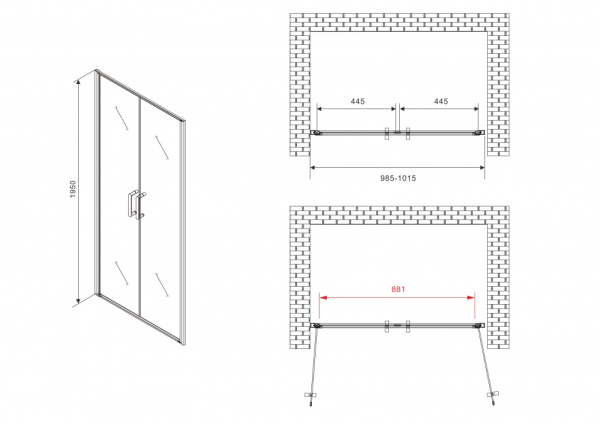 1950

445

445

985-1015

881