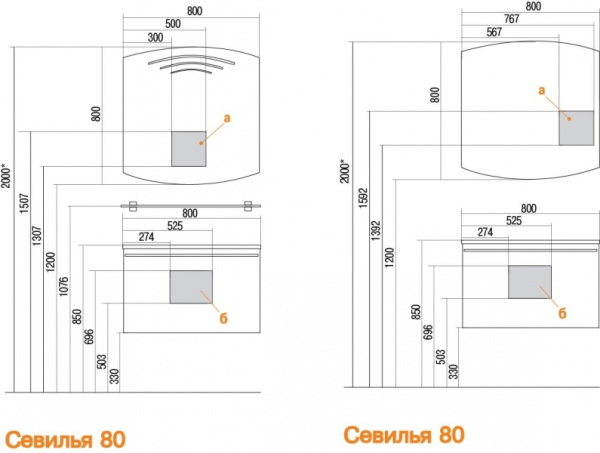 800
500
300
800
а
2000*
1507
1307
1200
1076
850
696
503
330
800
525
274
б

Севилья 80

800
767
567
800
а
2000*
1592
1392
1200
850
696
503
330
800
525
274
б

Севилья 80