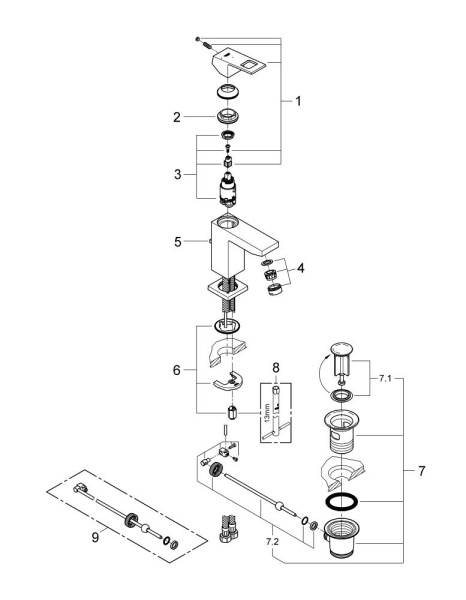 1

2

3

5

4

6

8

13mm

7.1

7

9

7.2