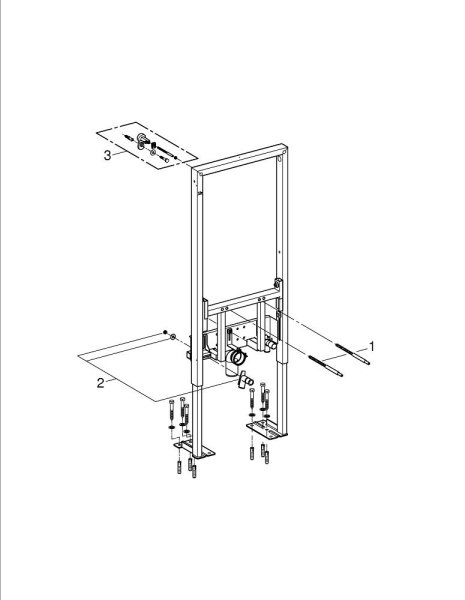 3
1
2