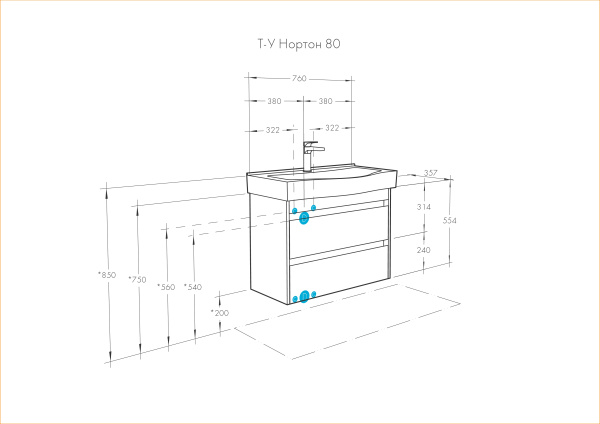 Т-У Нортон 80

760
380
380
322
322
357
314
554
240
*850
*750
*560
*540
*200