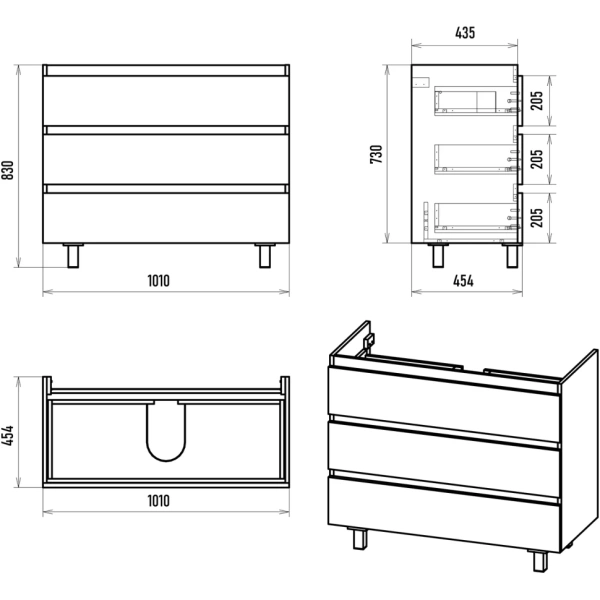 830

1010

435

730

205

205

205

454

454

1010