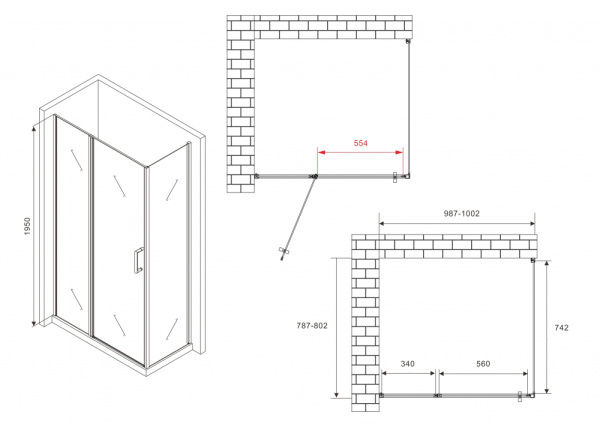 1950

554

987-1002

787-802

742

340

560