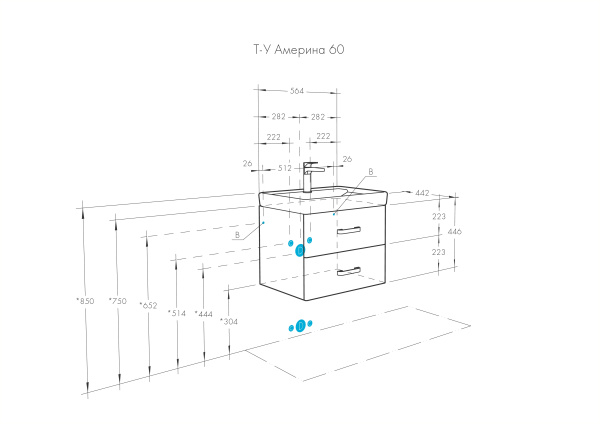 Т-У Америна 60

564
282
282
222
222
26
512
26
B
442
223
446
223
B
*850
*750
*652
*514
*444
*304