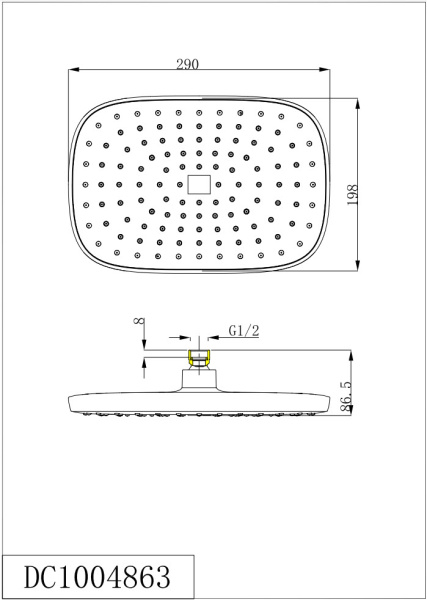 290

198

8

G1/2

86.5

DC1004863