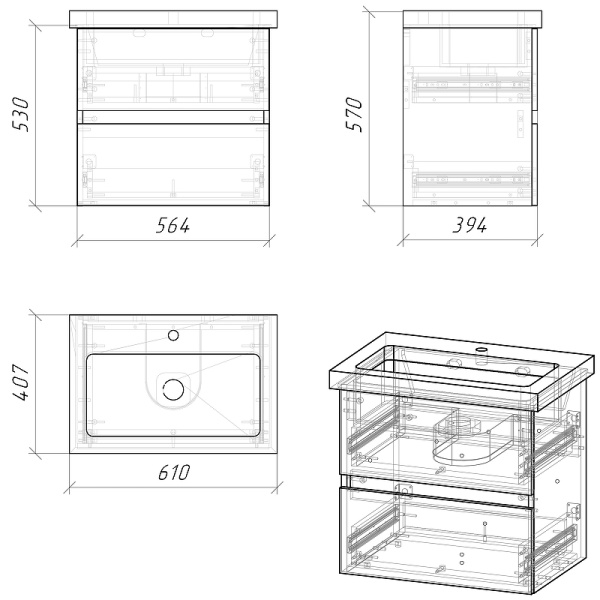 530
564
570
394
407
610