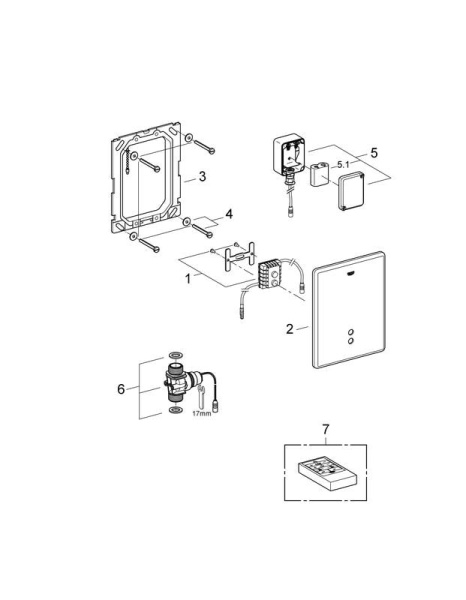 3

5

5.1

4

1

2

6

17mm

7