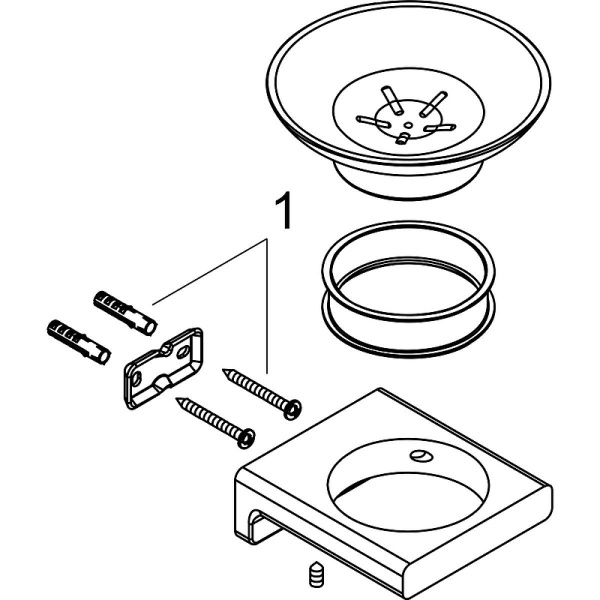 1