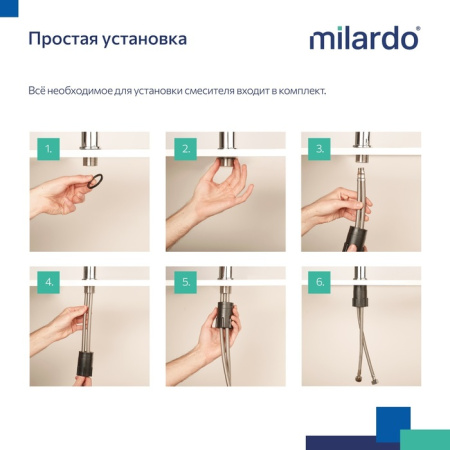 Простая установка

milardo®

Всё необходимое для установки смесителя входит в комплект.

1.

2.

3.

4.

5.

6.