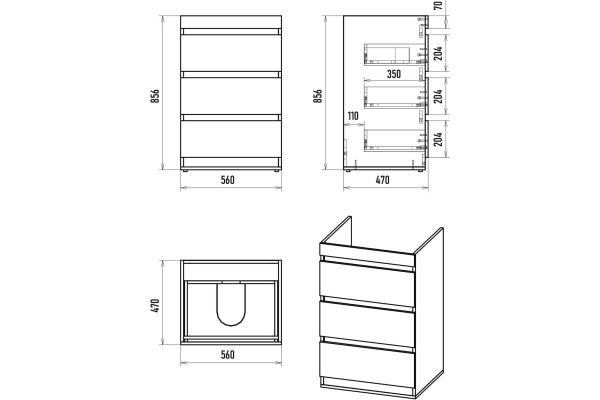 856
560
856
70
204
350
204
110
204
470
470
560