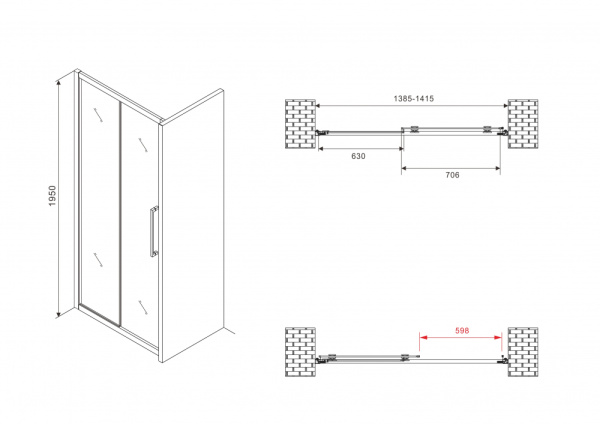 1950

1385-1415

630

706

598