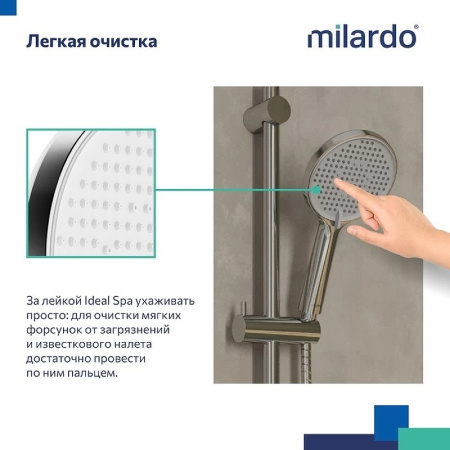 Легкая очистка

milardo®

За лейкой Ideal Spa ухаживать просто: для очистки мягких форсунок от загрязнений и известкового налета достаточно провести по ним пальцем.