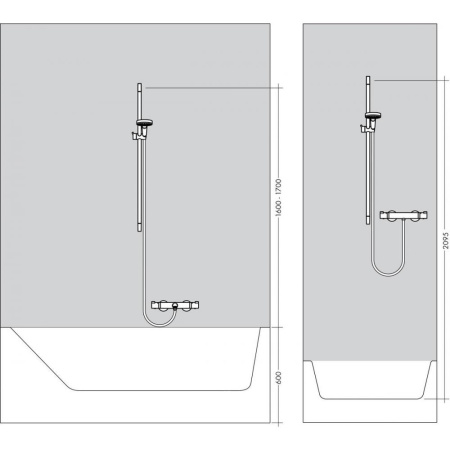 1600 - 1700

600

2095