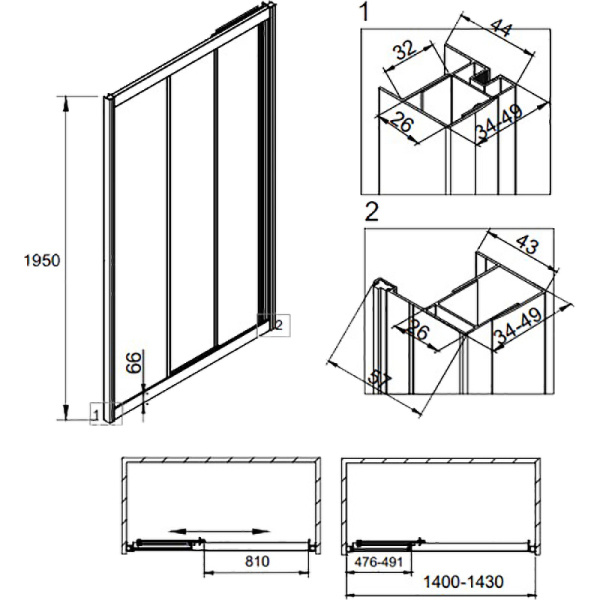 1950

66

1

2

1

32

44

26

34-49

2

43

26

34-49

57

810

476-491

1400-1430