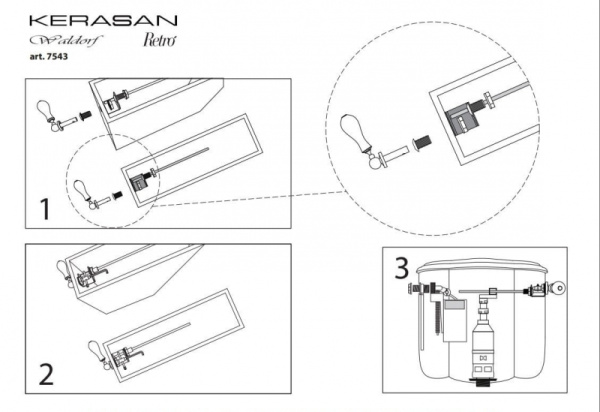 KERASAN
Waldorf Retrò
art. 7543

1

2

3