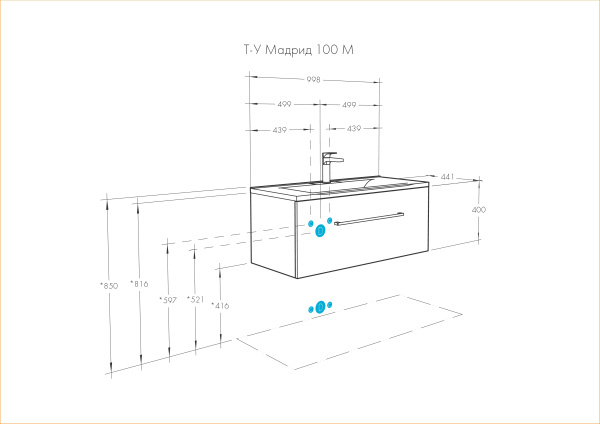 Т-У Мадрид 100 М

998

499

499

439

439

441

400

*850

*816

*597

*521

*416