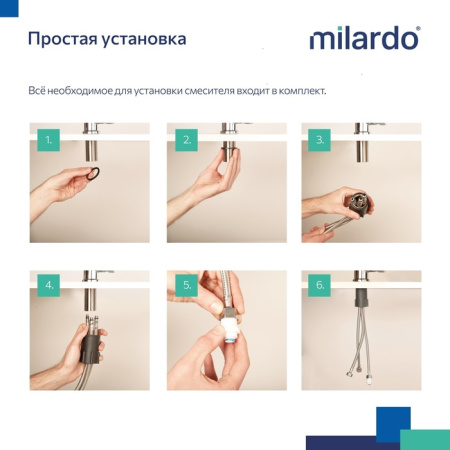 Простая установка

milardo®

Всё необходимое для установки смесителя входит в комплект.

1.

2.

3.

4.

5.

6.