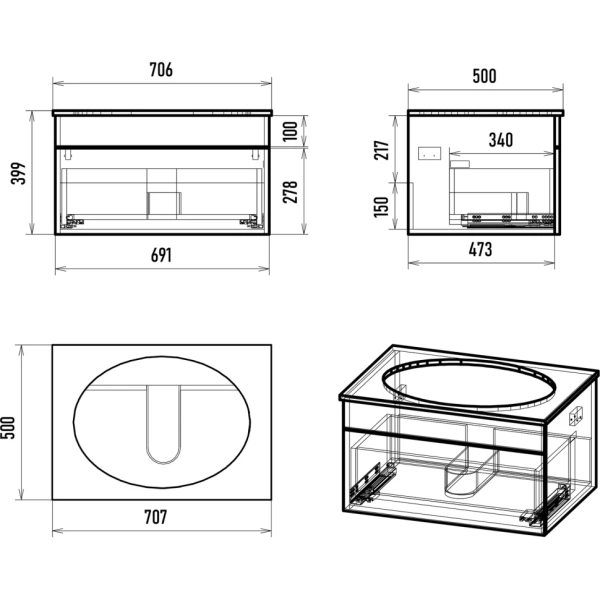 706
399
100
278
691
500
217
340
150
473
500
707