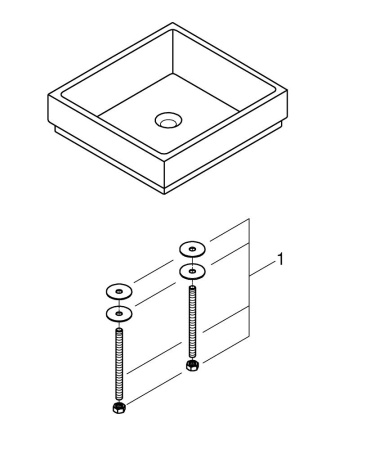 1