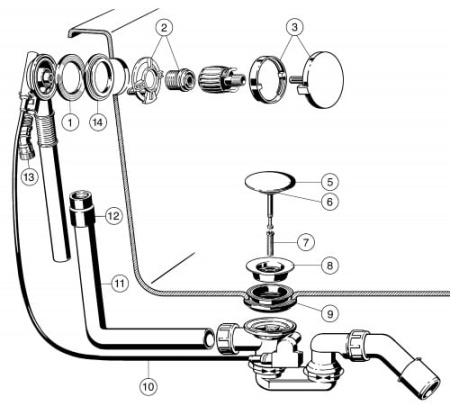 2
3
1
14
13
5
6
12
7
8
11
9
10